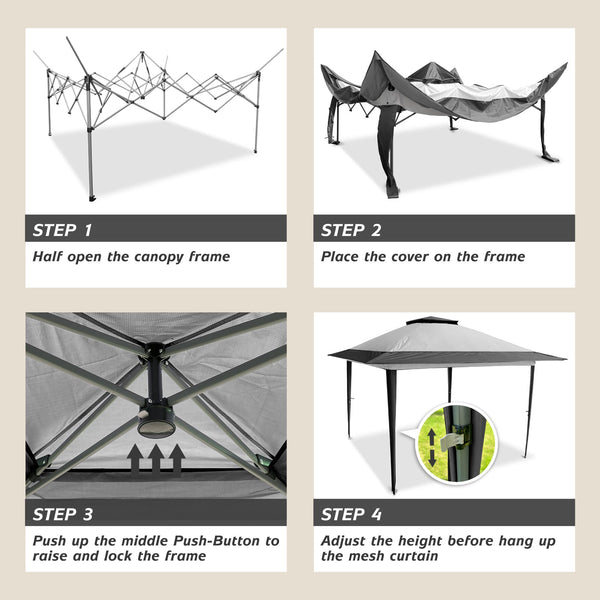 STEP 1

Half open the canopy frame

STEP 2

Place the cover on the frame

STEP 3

Push up the middle Push-Button to raise and lock the frame

STEP 4

Adjust the height before hang up the mesh curtain